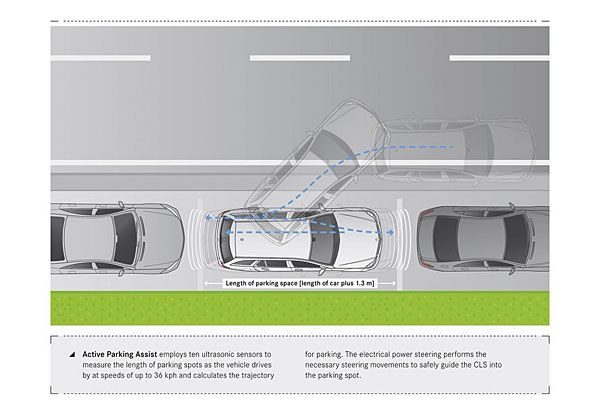 Length of parking space [length of car plus 1.3 m]

Active Parking Assist employs ten ultrasonic sensors to measure the length of parking spots as the vehicle drives by at speeds of up to 36 kph and calculates the trajectory

for parking. The electrical power steering performs the necessary steering movements to safely guide the CLS into the parking spot.