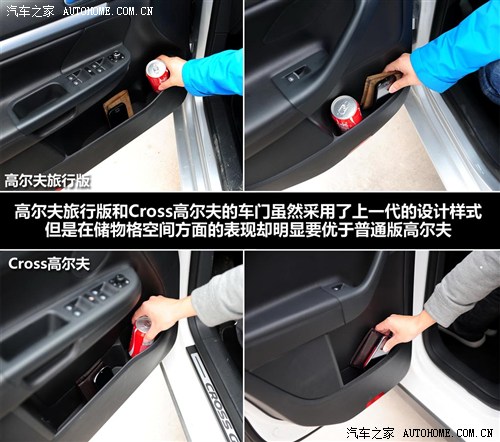 汽车之家 AUTOHOME.COM.CN

高尔夫旅行版

高尔夫旅行版和Cross高尔夫的车门虽然采用了上一代的设计样式
但是在储物格空间方面的表现却明显要优于普通版高尔夫

Cross高尔夫

CROSS G

汽车之家 AUTOHOME.COM.CN